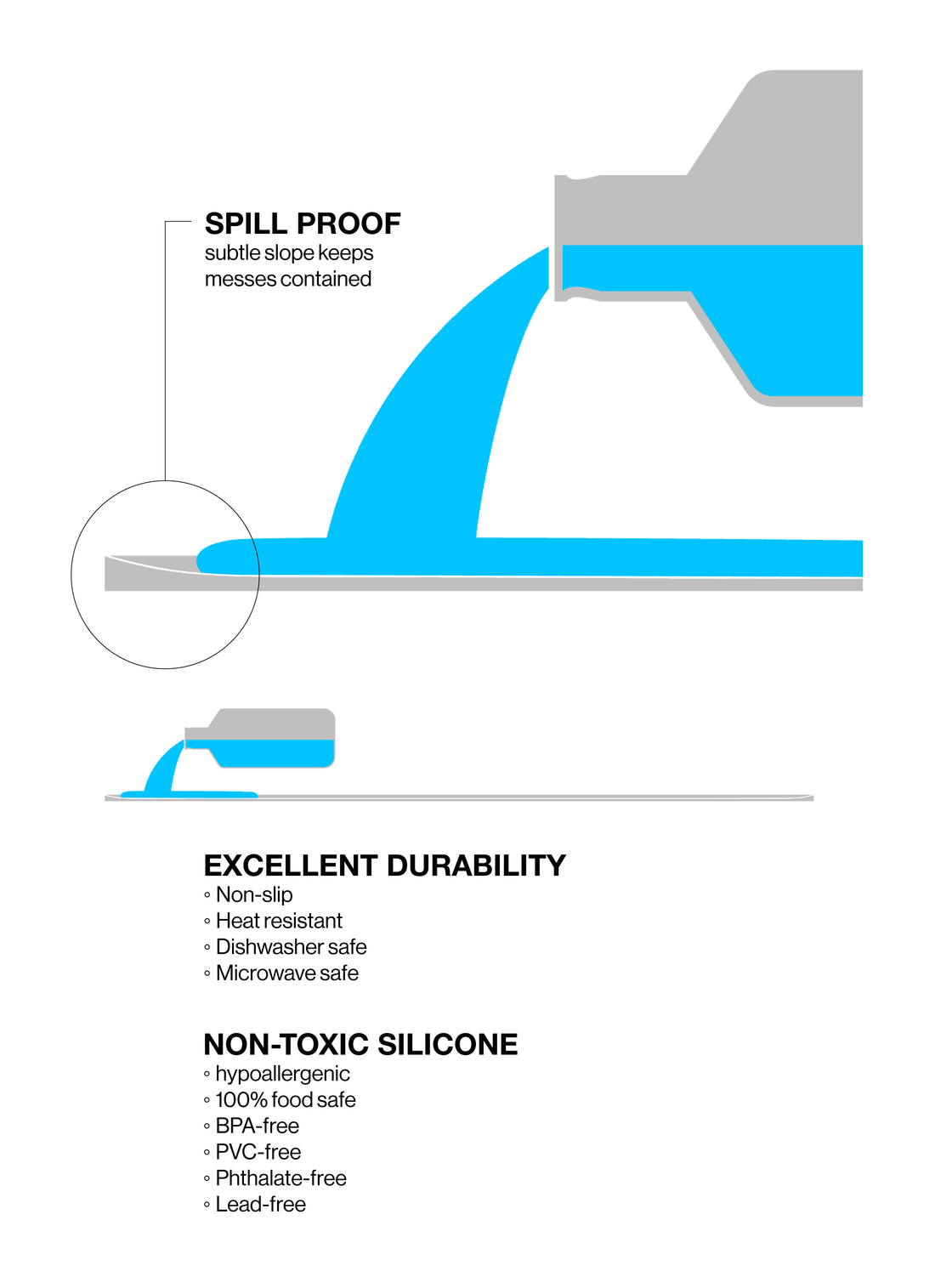 SPILL PROOF
subtle slope keeps messes contained

EXCELLENT DURABILITY
◦ Non-slip
◦ Heat resistant
◦ Dishwasher safe
◦ Microwave safe

NON-TOXIC SILICONE
◦ hypoallergenic
◦ 100% food safe
◦ BPA-free
◦ PVC-free
◦ Phthalate-free
◦ Lead-free