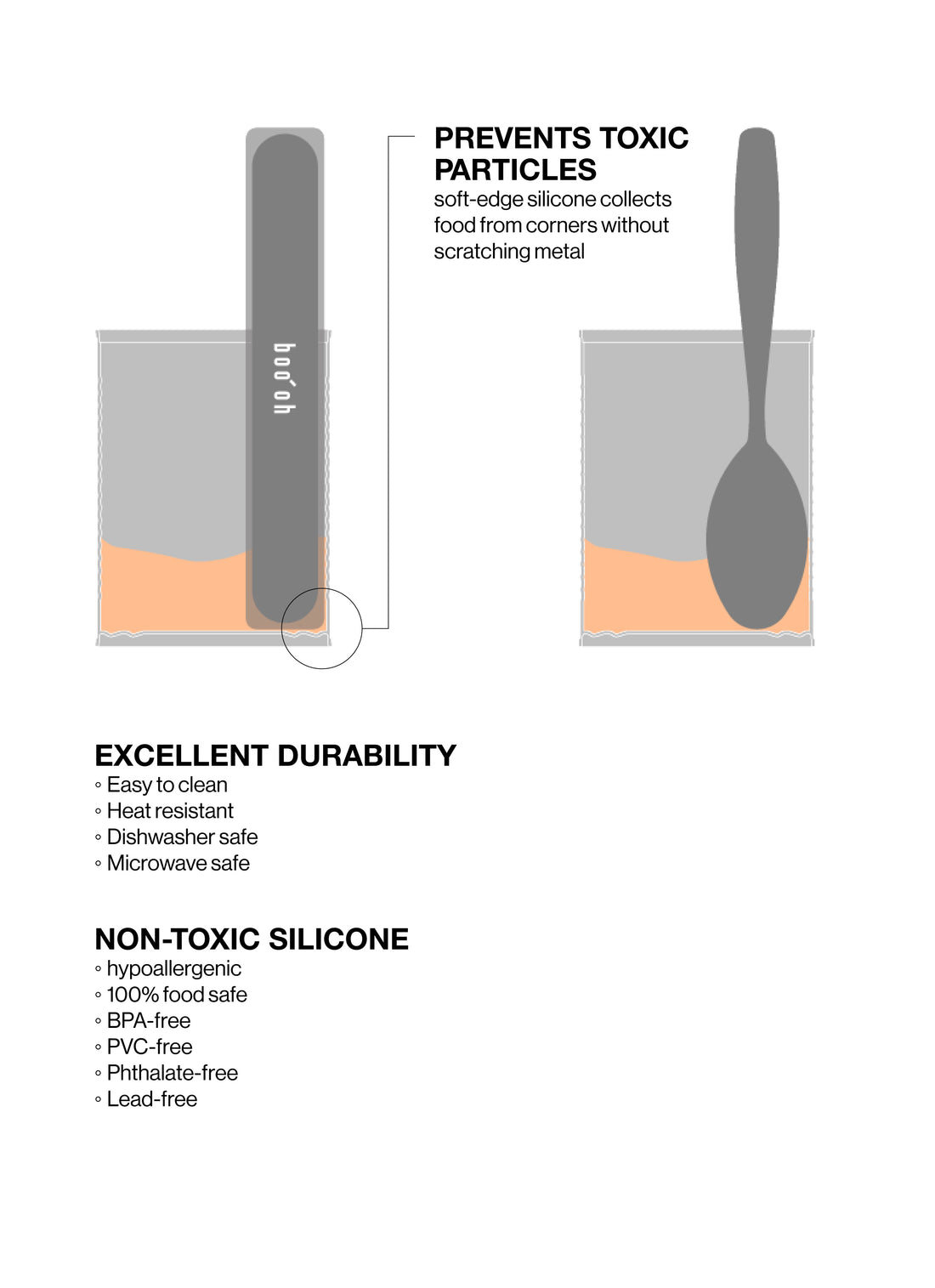 boo'oh

PREVENTS TOXIC PARTICLES
soft-edge silicone collects food from corners without scratching metal

EXCELLENT DURABILITY
◦ Easy to clean
◦ Heat resistant
◦ Dishwasher safe
◦ Microwave safe

NON-TOXIC SILICONE
◦ hypoallergenic
◦ 100% food safe
◦ BPA-free
◦ PVC-free
◦ Phthalate-free
◦ Lead-free